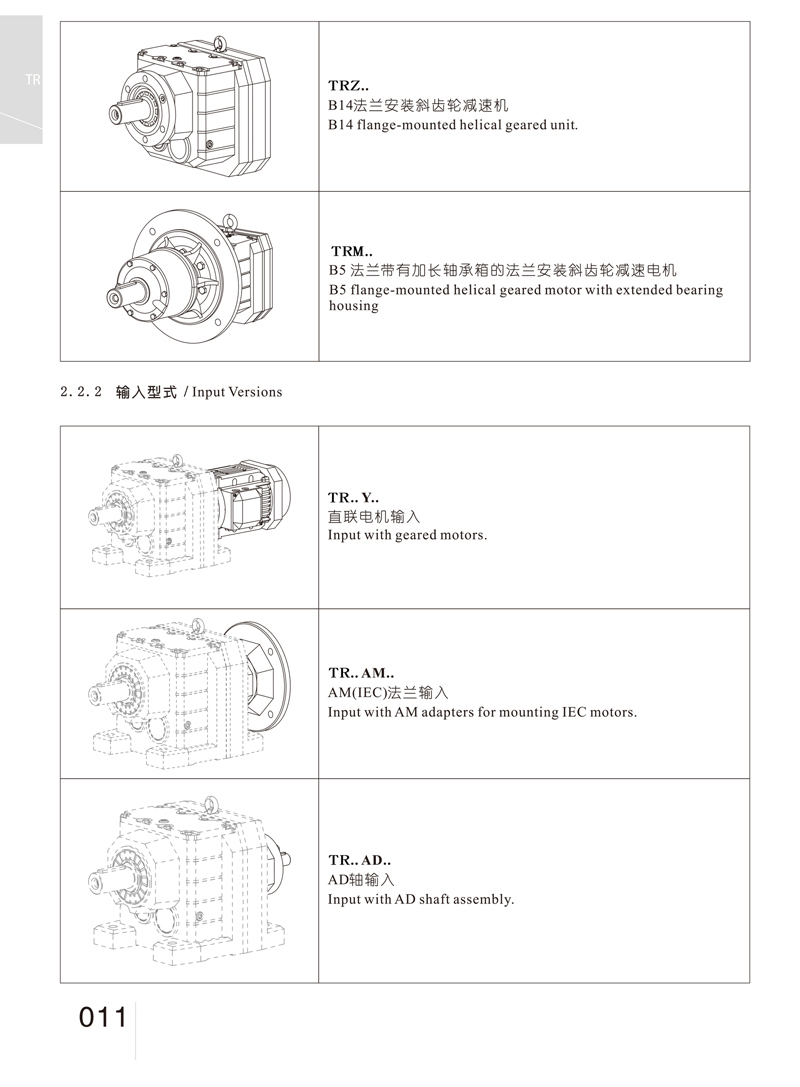 TR

TRZ..
B14法兰安装斜齿轮减速机
B14 flange-mounted helical geared unit.

TRM..
B5 法兰带有加长轴承箱的法兰安装斜齿轮减速电机
B5 flange-mounted helical geared motor with extended bearing housing

2.2.2 输入型式 / Input Versions

TR.. Y..
直联电机输入
Input with geared motors.

TR.. AM..
AM(IEC)法兰输入
Input with AM adapters for mounting IEC motors.

TR.. AD..
AD轴输入
Input with AD shaft assembly.

011